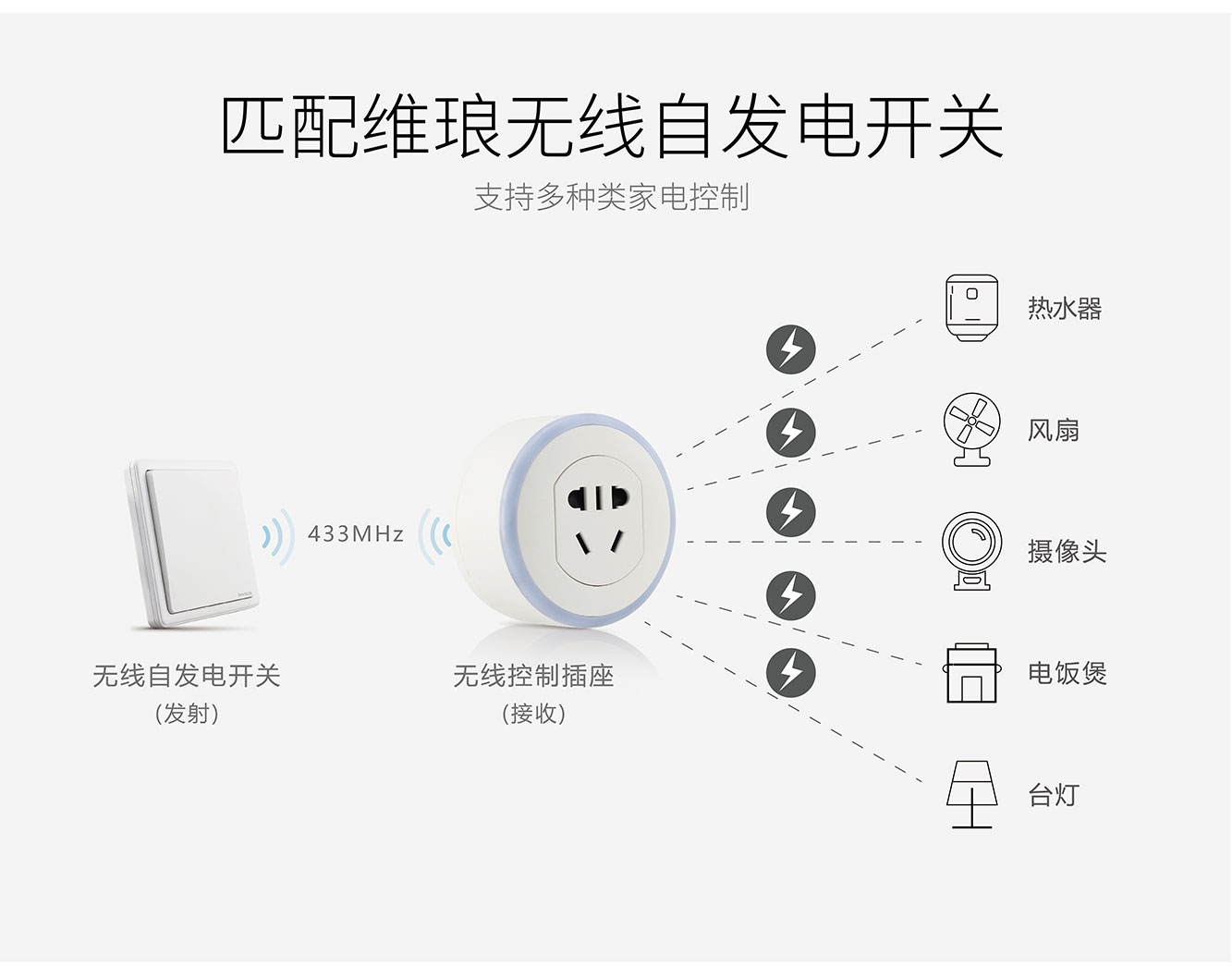 匹配维琅无线自发电开关

支持多种类家电控制

433MHz

无线自发电开关
（发射）

无线控制插座
（接收）

热水器

风扇

摄像头

电饭煲

台灯